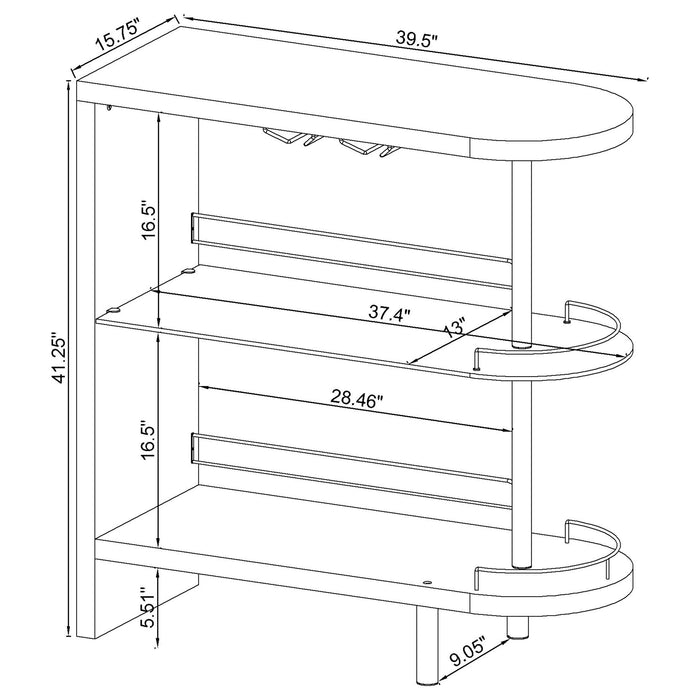 15.75"
39.5"
16.5"
41.25"
37.4"
13"
28.46"
16.5"
5.51"
9.05"