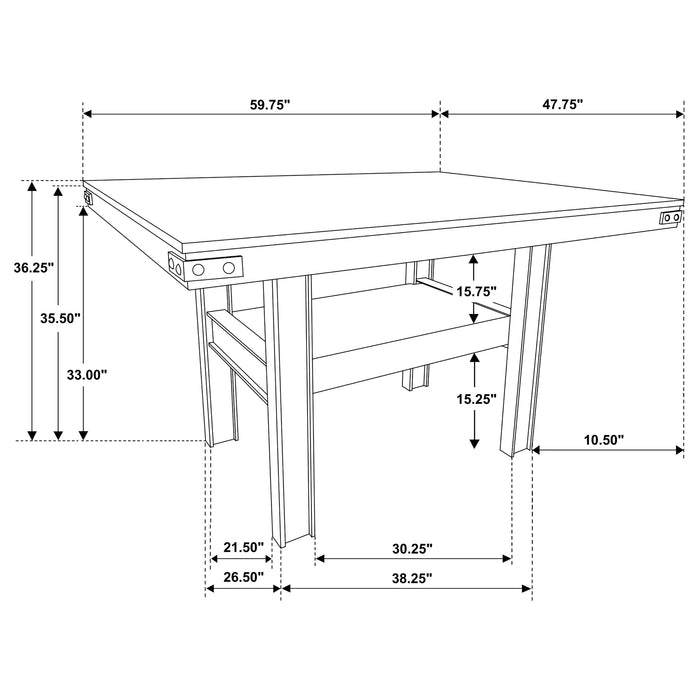 59.75"
47.75"
36.25"
35.50"
33.00"
15.75"
15.25"
10.50"
21.50"
30.25"
26.50"
38.25"