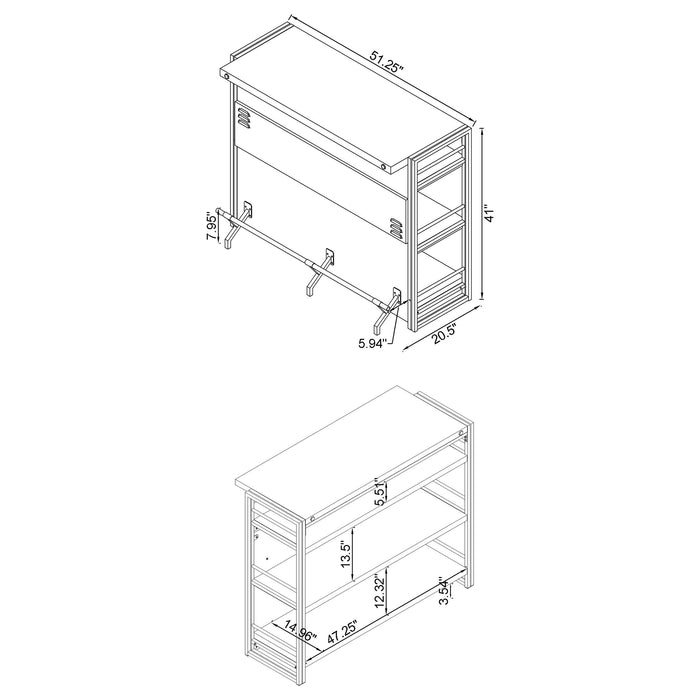 51.25"
41"
7.95"
5.94"
20.5"
5.51"
13.5"
12.32"
3.54"
14.96"
47.25"