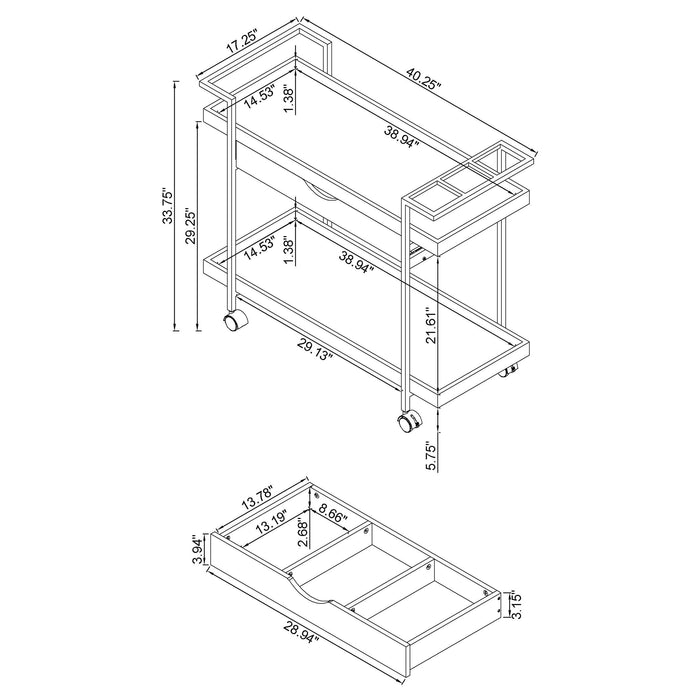 17.25"
40.25"
14.53"
1.38"
38.94"
33.75"
29.25"
14.53"
1.38"
38.94"
21.61"
29.13"
5.75"
13.78"
13.19"
8.66"
2.68"
3.94"
3.15"
28.94"