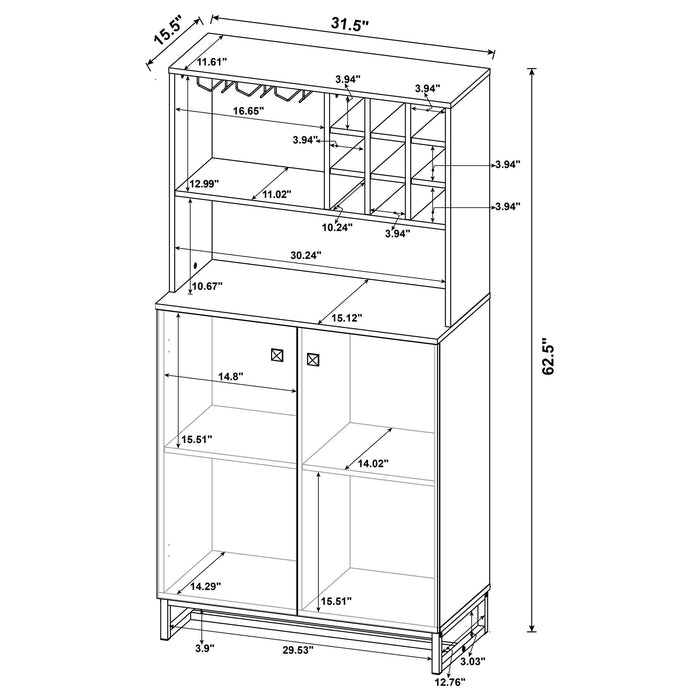 15.5"
31.5"
11.61"
3.94"
3.94"
16.65"
3.94"
3.94"
12.99"
11.02"
3.94"
10.24"
3.94"
30.24"
10.67"
15.12"
62.5"
14.8"
15.51"
14.02"
14.29"
15.51"
3.9"
29.53"
3.03"
12.76"