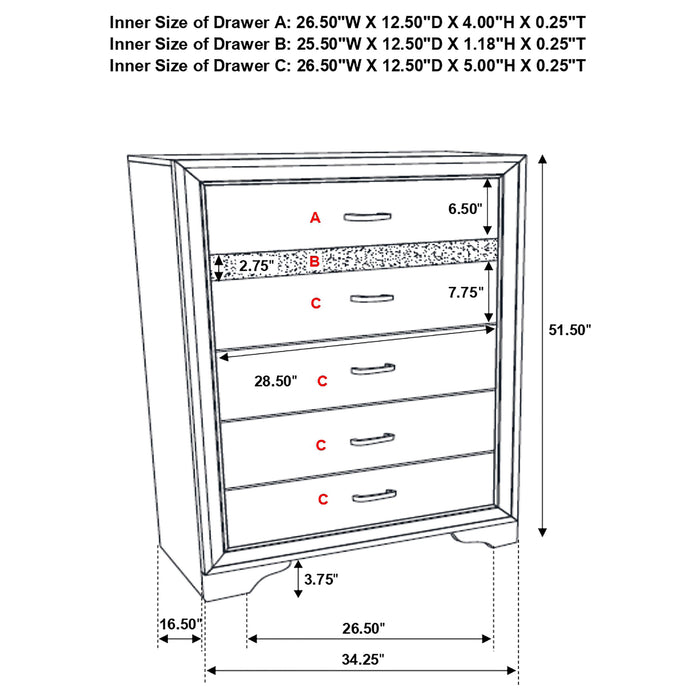 Inner Size of Drawer A: 26.50"W X 12.50"D X 4.00"H X 0.25"T
Inner Size of Drawer B: 25.50"W X 12.50"D X 1.18"H X 0.25"T
Inner Size of Drawer C: 26.50"W X 12.50"D X 5.00"H X 0.25"T

A
6.50"
2.75"
B
C
7.75"
51.50"
28.50"
C
C
C
3.75"
16.50"
26.50"
34.25"