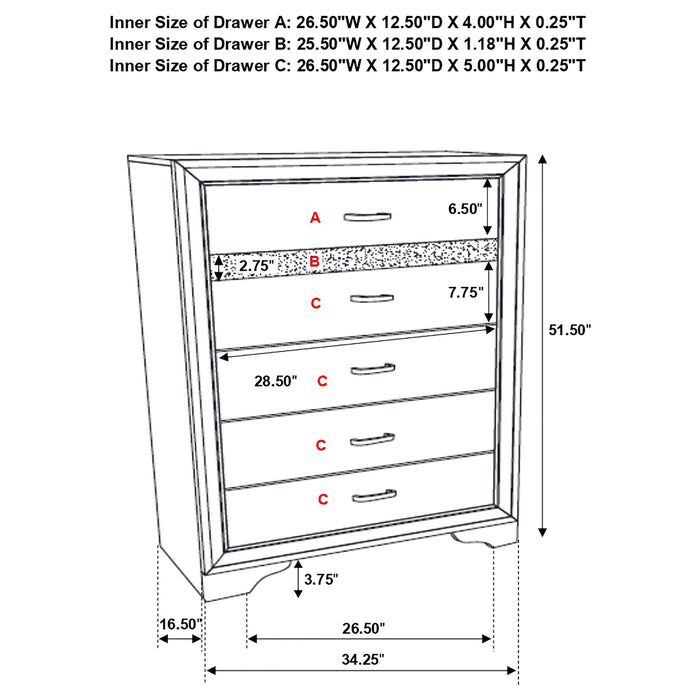 Inner Size of Drawer A: 26.50"W X 12.50"D X 4.00"H X 0.25"T
Inner Size of Drawer B: 25.50"W X 12.50"D X 1.18"H X 0.25"T
Inner Size of Drawer C: 26.50"W X 12.50"D X 5.00"H X 0.25"T

A
6.50"
2.75"
B
C
7.75"
51.50"
28.50"
C
C
C
3.75"
16.50"
26.50"
34.25"