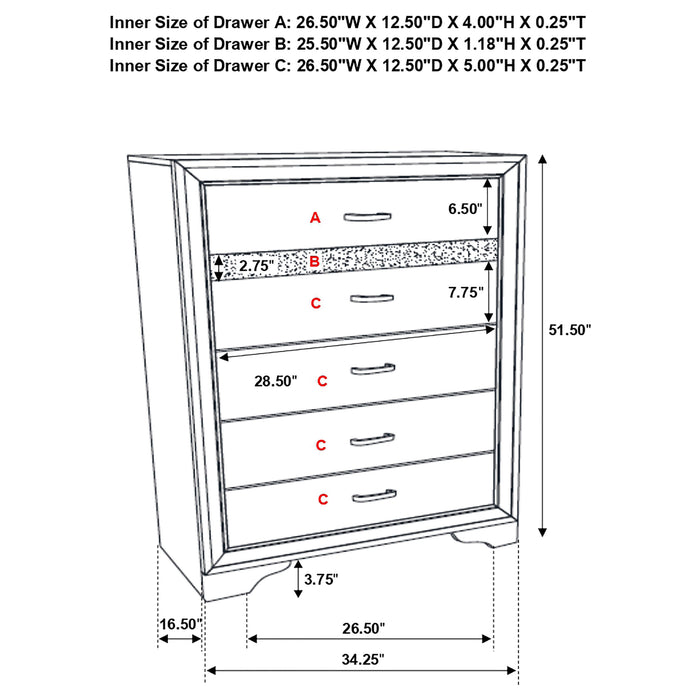 Inner Size of Drawer A: 26.50"W X 12.50"D X 4.00"H X 0.25"T
Inner Size of Drawer B: 25.50"W X 12.50"D X 1.18"H X 0.25"T
Inner Size of Drawer C: 26.50"W X 12.50"D X 5.00"H X 0.25"T

A
6.50"
2.75"
B
C
7.75"
51.50"
28.50"
C
C
C
3.75"
16.50"
26.50"
34.25"