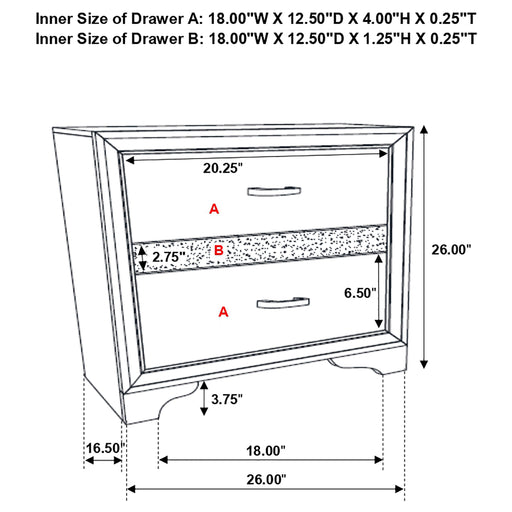 Inner Size of Drawer A: 18.00"W X 12.50"D X 4.00"H X 0.25"T
Inner Size of Drawer B: 18.00"W X 12.50"D X 1.25"H X 0.25"T

20.25"

A

2.75"

B

26.00"

6.50"

A

3.75"

16.50"

18.00"

26.00"