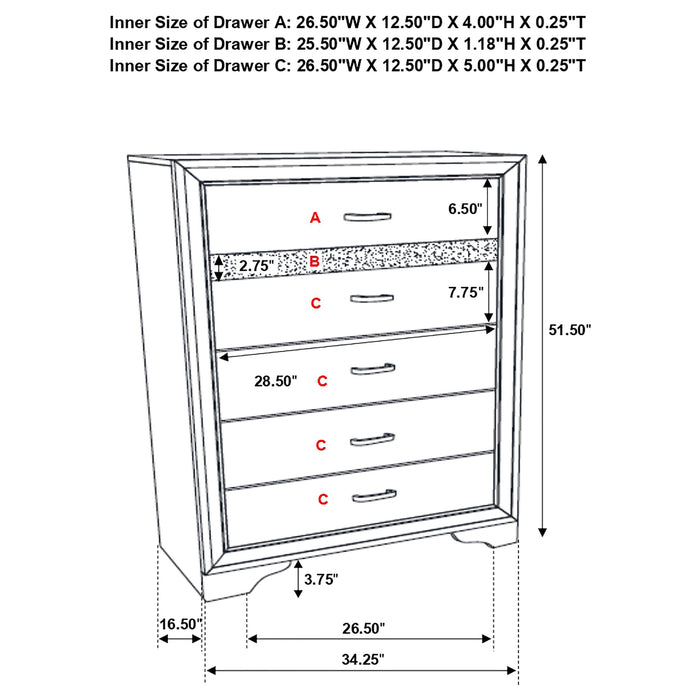 Inner Size of Drawer A: 26.50"W X 12.50"D X 4.00"H X 0.25"T
Inner Size of Drawer B: 25.50"W X 12.50"D X 1.18"H X 0.25"T
Inner Size of Drawer C: 26.50"W X 12.50"D X 5.00"H X 0.25"T

A
6.50"
2.75"
B
C
7.75"
51.50"
28.50"
C
C
C
3.75"
16.50"
26.50"
34.25"