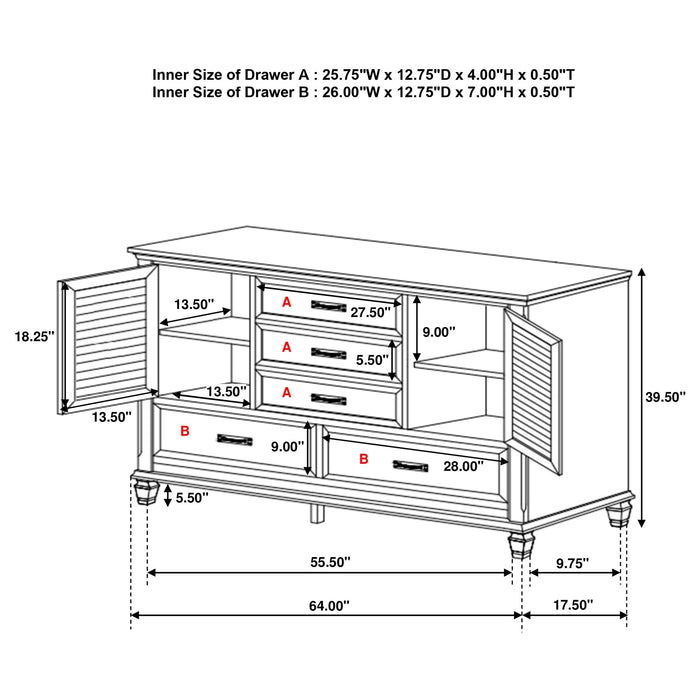 Inner Size of Drawer A : 25.75"W x 12.75"D x 4.00"H x 0.50"T
Inner Size of Drawer B : 26.00"W x 12.75"D x 7.00"H x 0.50"T

18.25"
13.50"
A
27.50"
9.00"
A
5.50"
13.50"
A
13.50"
B
9.00"
B
28.00"
39.50"
5.50"
55.50"
9.75"
64.00"
17.50"