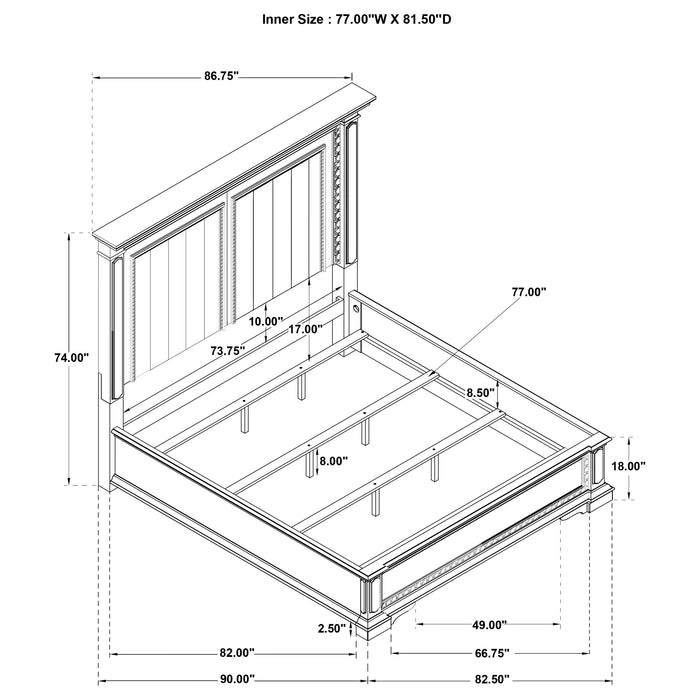 Inner Size : 77.00"W X 81.50"D

86.75"

77.00"

10.00"

17.00"

73.75"

74.00"

8.50"

8.00"

18.00"

2.50"

49.00"

82.00"

66.75"

90.00"

82.50"