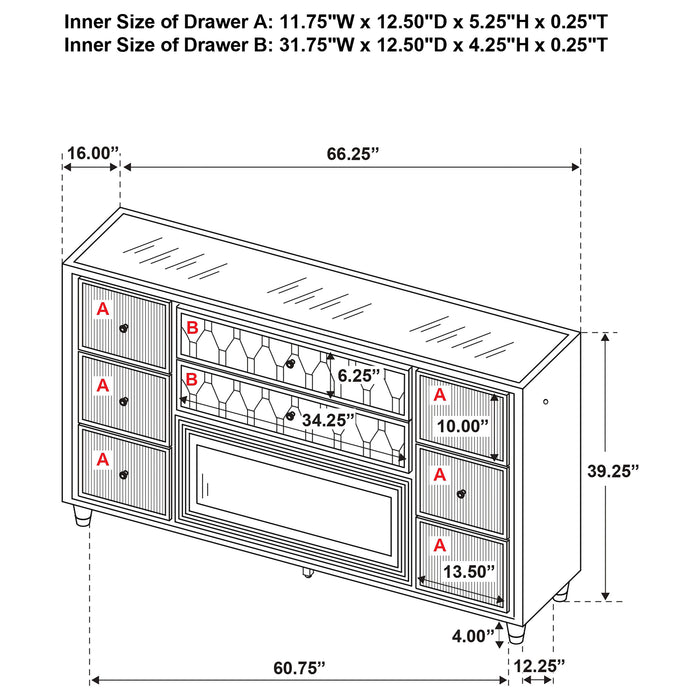 Inner Size of Drawer A: 11.75"W x 12.50"D x 5.25"H x 0.25"T
Inner Size of Drawer B: 31.75"W x 12.50"D x 4.25"H x 0.25"T

16.00”
66.25”
A
A
A
B
B
6.25”
34.25”
A
10.00”
A
A
13.50”
39.25”
4.00”
60.75”
12.25”