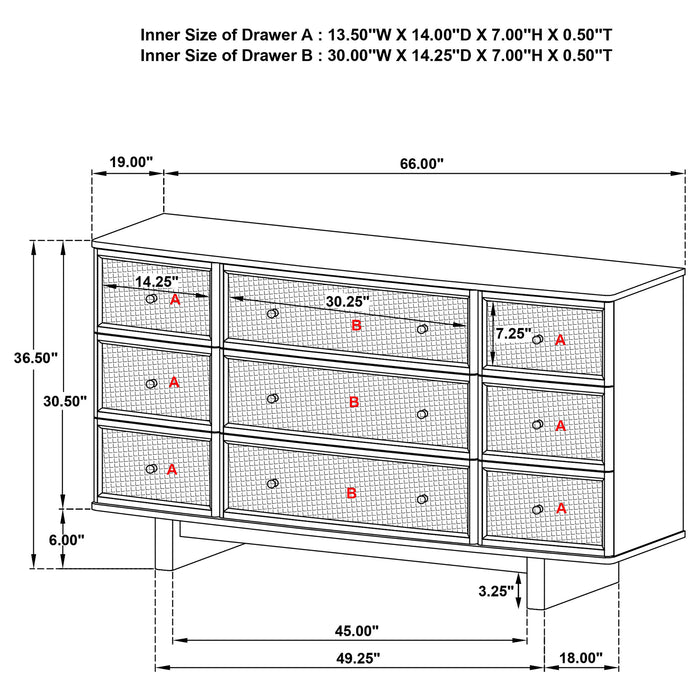 Inner Size of Drawer A : 13.50"W X 14.00"D X 7.00"H X 0.50"T
Inner Size of Drawer B : 30.00"W X 14.25"D X 7.00"H X 0.50"T

19.00"
66.00"
14.25"
A
30.25"
B
7.25"
A
36.50"
30.50"
A
B
A
A
B
A
6.00"
3.25"
45.00"
49.25"
18.00"