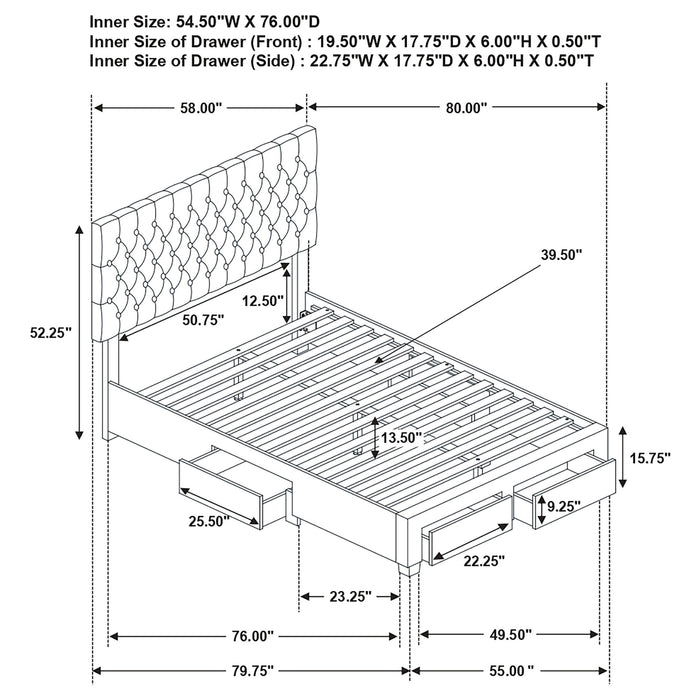 Inner Size: 54.50"W X 76.00"D
Inner Size of Drawer (Front) : 19.50"W X 17.75"D X 6.00"H X 0.50"T
Inner Size of Drawer (Side) : 22.75"W X 17.75"D X 6.00"H X 0.50"T

58.00"
80.00"
39.50"
12.50"
50.75"
52.25"
13.50"
15.75"
9.25"
25.50"
22.25"
23.25"
76.00"
49.50"
79.75"
55.00 "