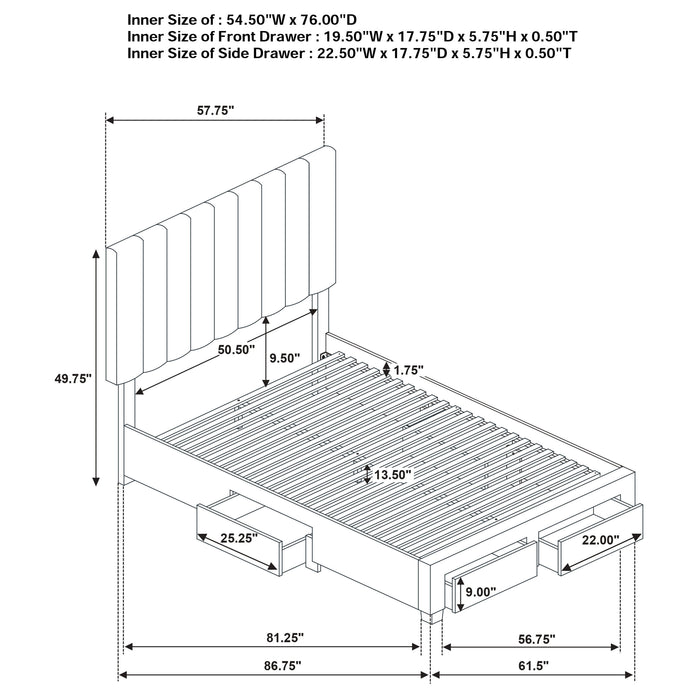 Inner Size of : 54.50"W x 76.00"D
Inner Size of Front Drawer : 19.50"W x 17.75"D x 5.75"H x 0.50"T
Inner Size of Side Drawer : 22.50"W x 17.75"D x 5.75"H x 0.50"T

57.75"

49.75"

50.50"

9.50"

1.75"

13.50"

25.25"

22.00"

9.00"

81.25"

56.75"

86.75"

61.5"