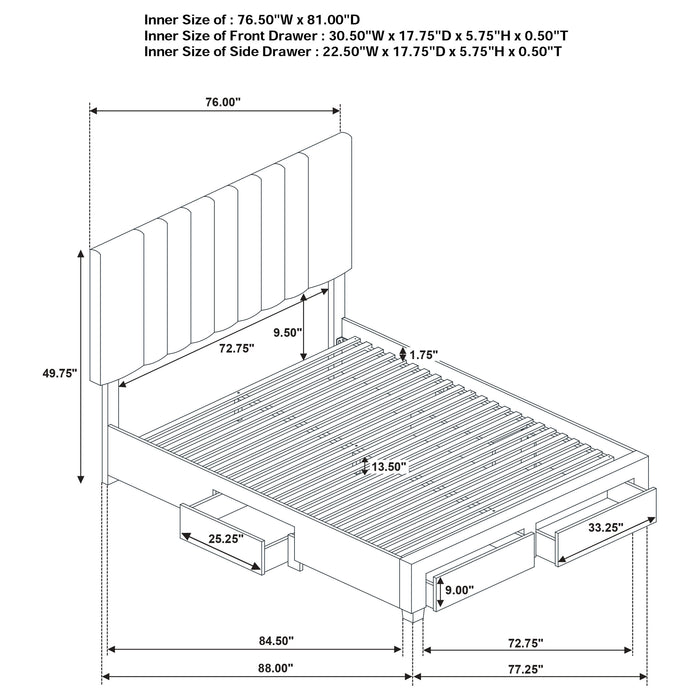 Inner Size of : 76.50"W x 81.00"D
Inner Size of Front Drawer : 30.50"W x 17.75"D x 5.75"H x 0.50"T
Inner Size of Side Drawer : 22.50"W x 17.75"D x 5.75"H x 0.50"T

76.00"

9.50"

72.75"

1.75"

49.75"

13.50"

25.25"

33.25"

9.00"

84.50"

72.75"

88.00"

77.25"