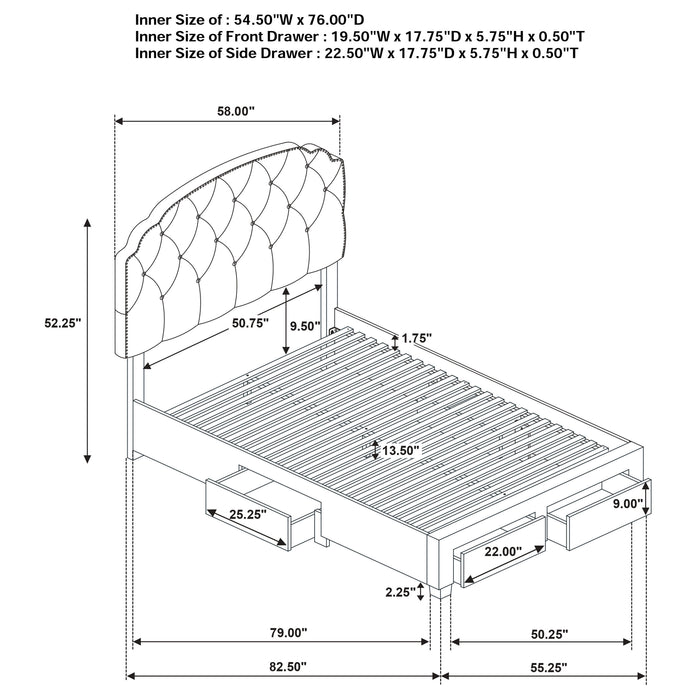 Inner Size of : 54.50"W x 76.00"D
Inner Size of Front Drawer : 19.50"W x 17.75"D x 5.75"H x 0.50"T
Inner Size of Side Drawer : 22.50"W x 17.75"D x 5.75"H x 0.50"T

58.00"

52.25"

50.75"

9.50"

1.75"

13.50"

25.25"

9.00"

22.00"

2.25"

79.00"

50.25"

82.50"

55.25"