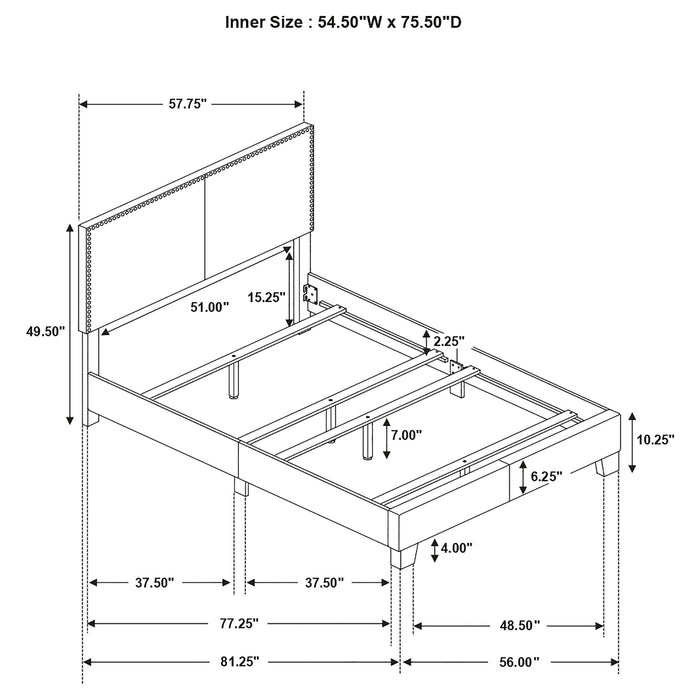 Inner Size : 54.50"W x 75.50"D

57.75"

49.50"

51.00"

15.25"

2.25"

7.00"

10.25"

6.25"

4.00"

37.50"

37.50"

77.25"

48.50"

81.25"

56.00"