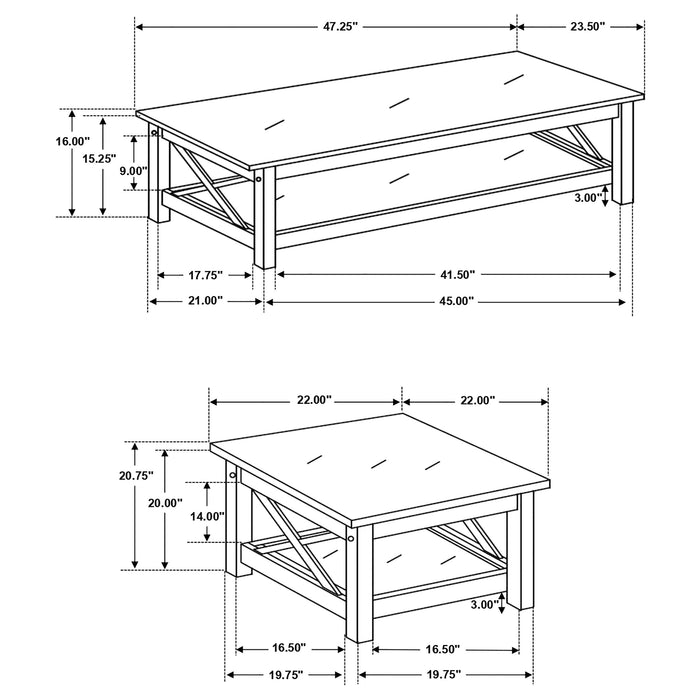 47.25"
23.50"
16.00"
15.25"
9.00"
3.00"
17.75"
41.50"
21.00"
45.00"

22.00"
22.00"
20.75"
20.00"
14.00"
3.00"
16.50"
16.50"
19.75"
19.75"