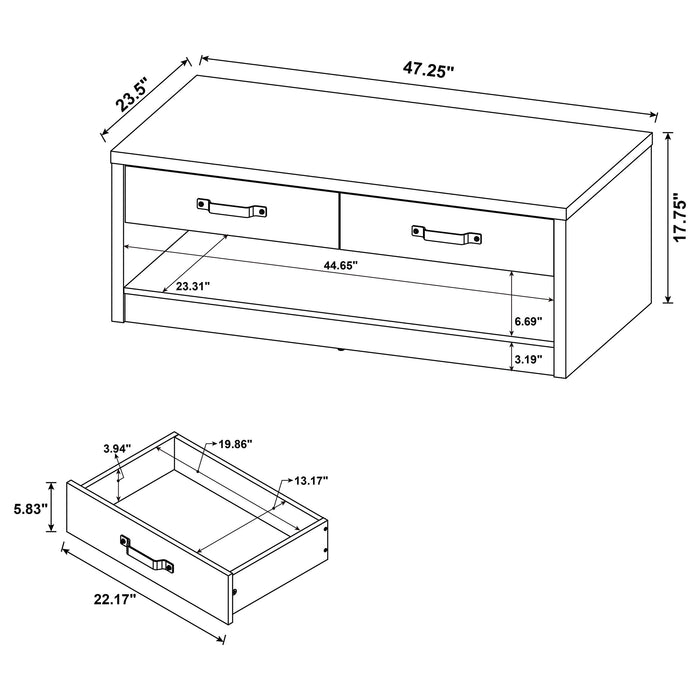 23.5"
47.25"
17.75"
44.65"
23.31"
6.69"
3.19"
3.94"
19.86"
13.17"
5.83"
22.17"