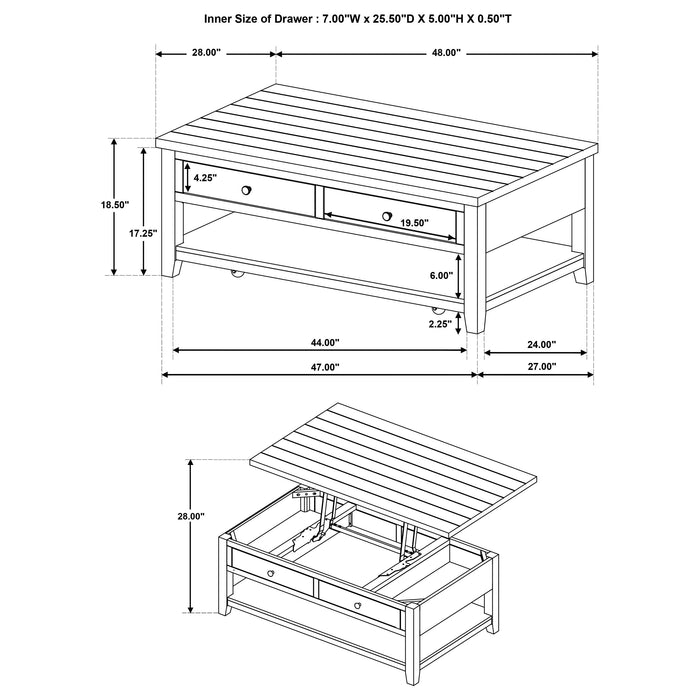 Inner Size of Drawer : 7.00"W x 25.50"D X 5.00"H X 0.50"T

28.00"

48.00"

18.50"

17.25"

4.25"

19.50"

6.00"

2.25"

44.00"

24.00"

47.00"

27.00"

28.00"