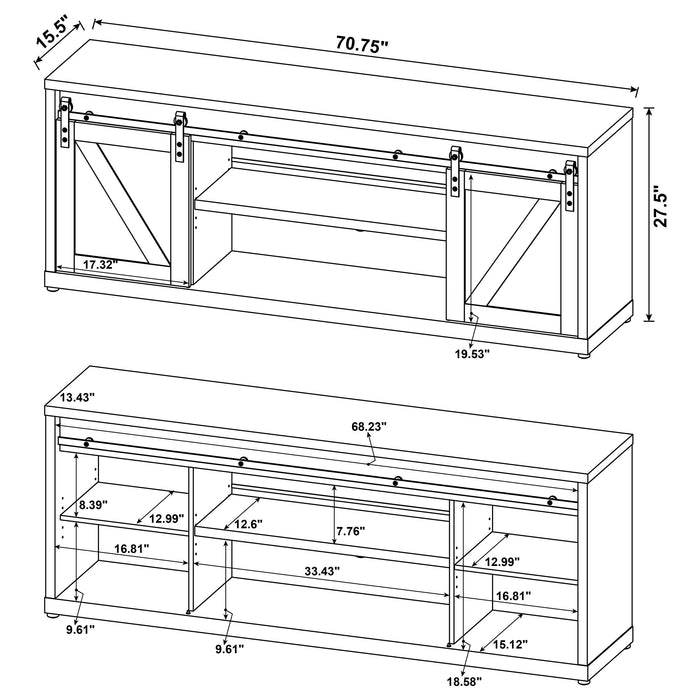 15.5"
70.75"
27.5"
17.32"
19.53"

13.43"
68.23"
8.39"
12.99"
12.6"
7.76"
16.81"
33.43"
12.99"
16.81"
9.61"
9.61"
15.12"
18.58"