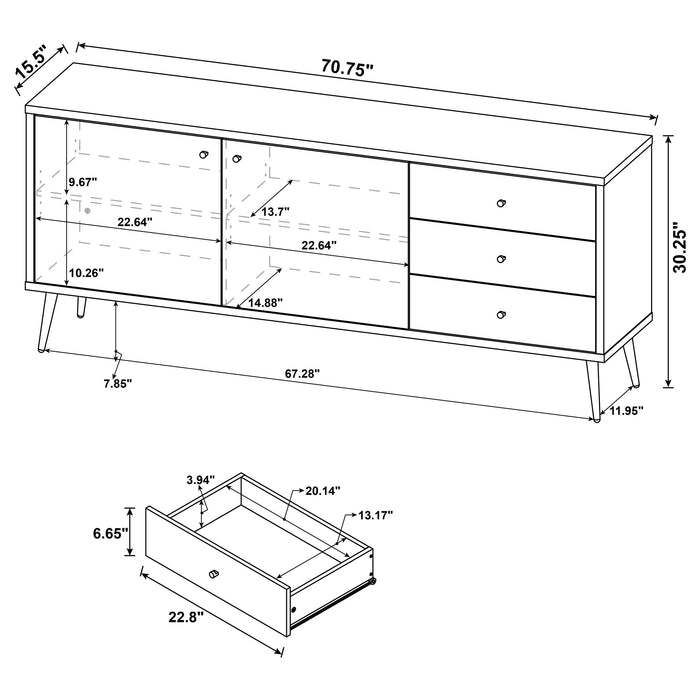 15.5"
70.75"
9.67"
13.7"
22.64"
22.64"
10.26"
14.88"
30.25"
7.85"
67.28"
11.95"
3.94"
20.14"
13.17"
6.65"
22.8"