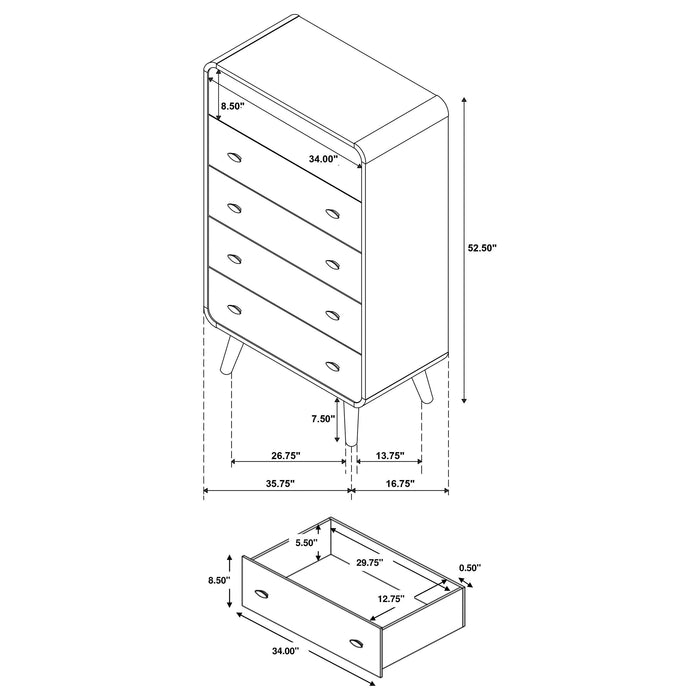 8.50"
34.00"
52.50"
7.50"
26.75"
13.75"
35.75"
16.75"
5.50"
29.75"
0.50"
8.50"
12.75"
34.00"